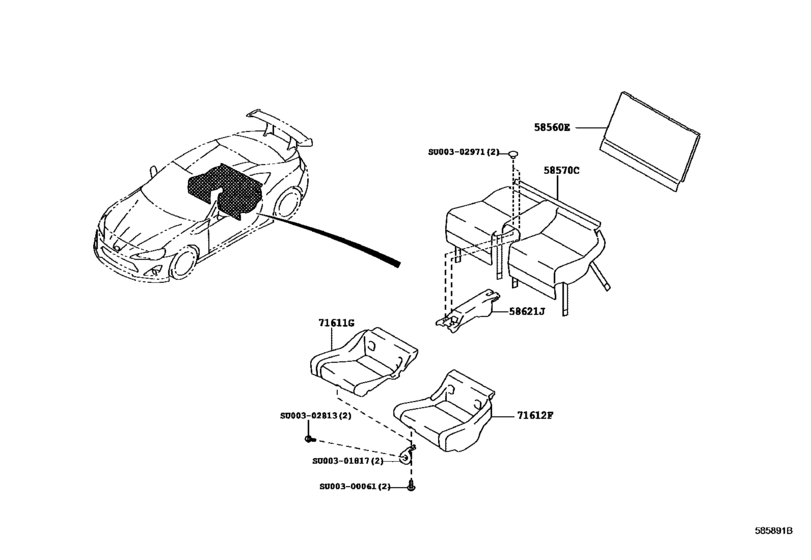 58560E

SU003-02971(2)

58570C

58621J

71611G

71612F

SU003-02813(2)

SU003-01817(2)

SU003-00061(2)

585891B