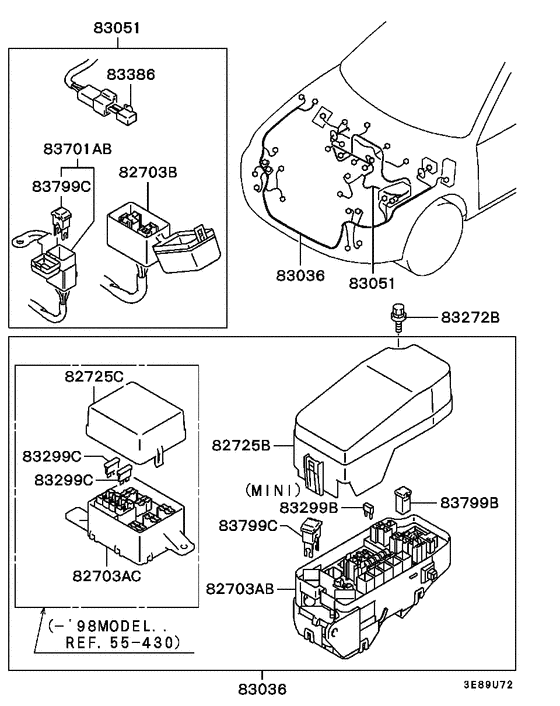 83051

83386

83701AB

83799C

82703B

83036

83051

83272B

82725C

83299C

83299C

82703AC

(-'98MODEL..
REF. 55-430)

82725B

(MINI)

83299B

83799B

83799C

82703AB

83036

3E89U72