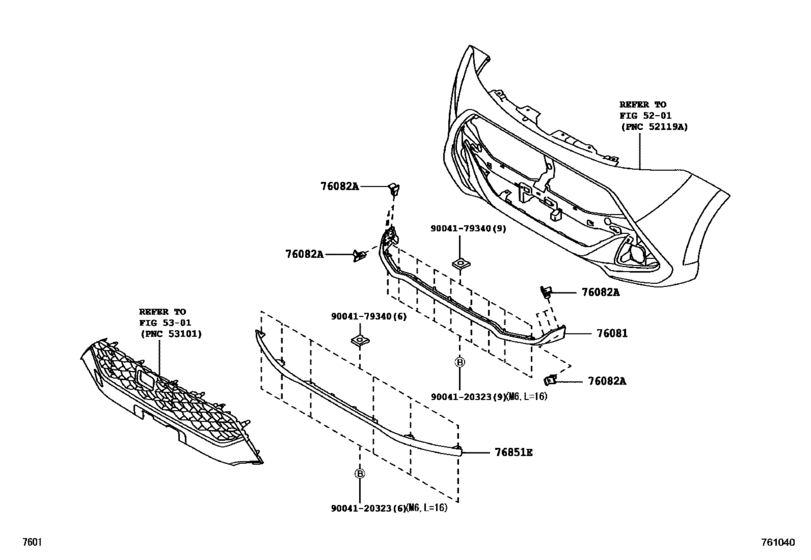 REFER TO
FIG 52-01
(PNC 52119A)

76082A

90041-79340(9)

76082A

76082A

REFER TO
FIG 53-01
(PNC 53101)

90041-79340(6)

76081

B

76082A

90041-20323(9)(M6, L=16)

76851E

B

90041-20323(6)(M6, L=16)

7601

761040