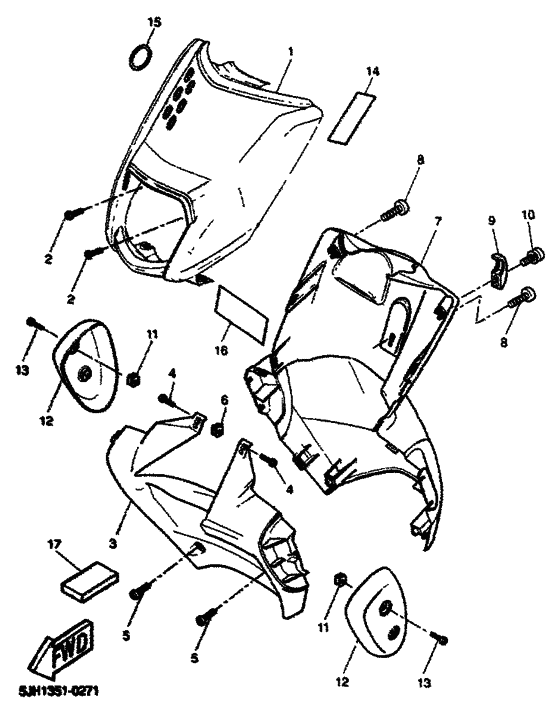 15
1
14
8
7
9
10
2
2
8
16
13
11
12
4
6
4
3
17
5
5
11
12
13
FWD
5JH1351-0271