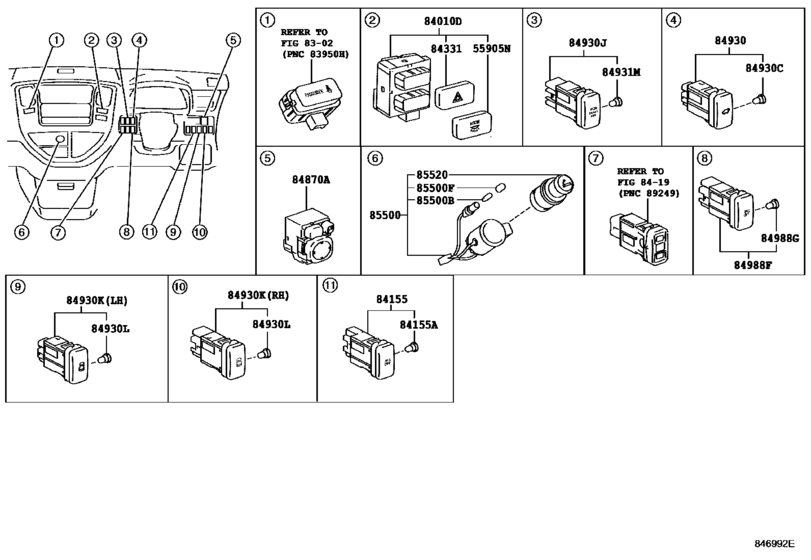 ① ② ③ ④ ⑤

⑥ ⑦ ⑧ ⑪ ⑨ ⑩

①
REFER TO FIG 83-02 (PNC 83950H)

②
84010D
84331
55905N

③
84930J
84931M

④
84930
84930C

⑤
84870A

⑥
85520
85500F
85500B
85500

⑦
REFER TO FIG 84-19 (PNC 89249)

⑧
84988G
84988F

⑨
84930K(LH)
84930L

⑩
84930K(RH)
84930L

⑪
84155
84155A

846992E