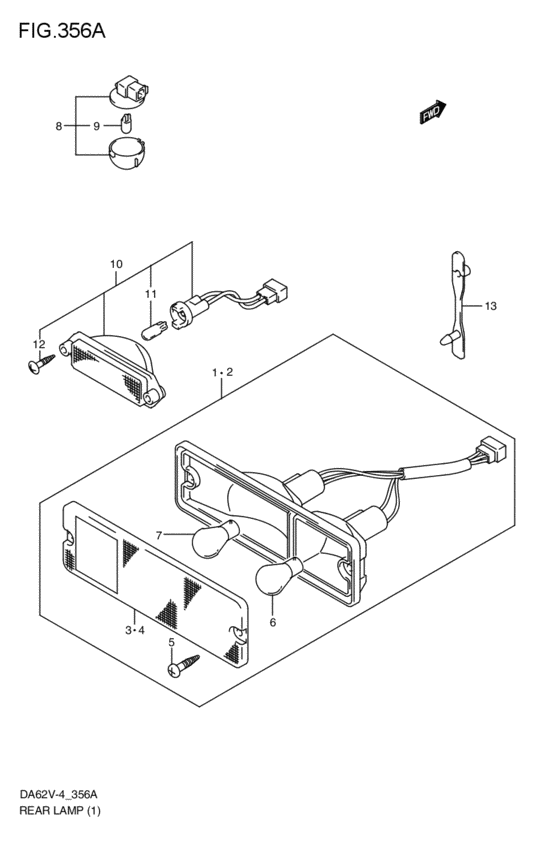 FIG.356A

FWD

8
9
10
11
12
13
1・2
7
6
3・4
5

DA62V-4_356A
REAR LAMP (1)