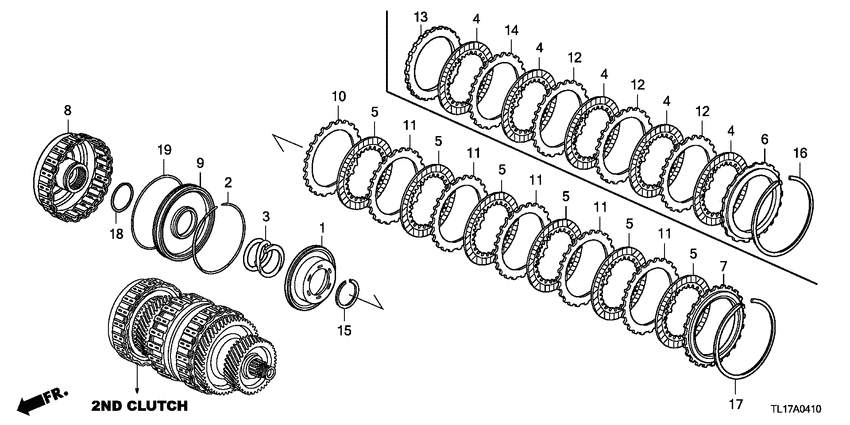 13
4
14
4
12
4
12
4
12
4
6
16
10
5
11
5
11
5
11
5
11
5
11
5
7
17
8
19
9
2
18
3
1
15
FR.
2ND CLUTCH
TL17A0410