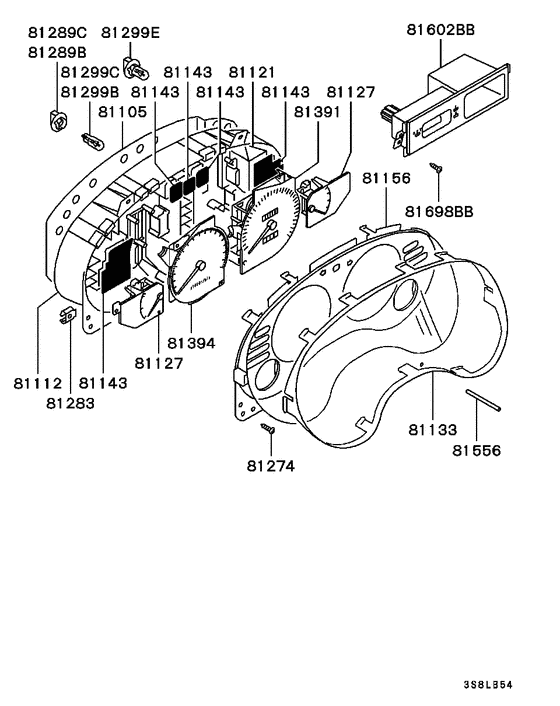 81289C
81299E
81289B
81299C
81143
81121
81299B
81143
81143
81143
81127
81105
81391
81602BB
81156
81698BB
81394
81127
81112
81143
81283
81133
81556
81274
3S8LB54