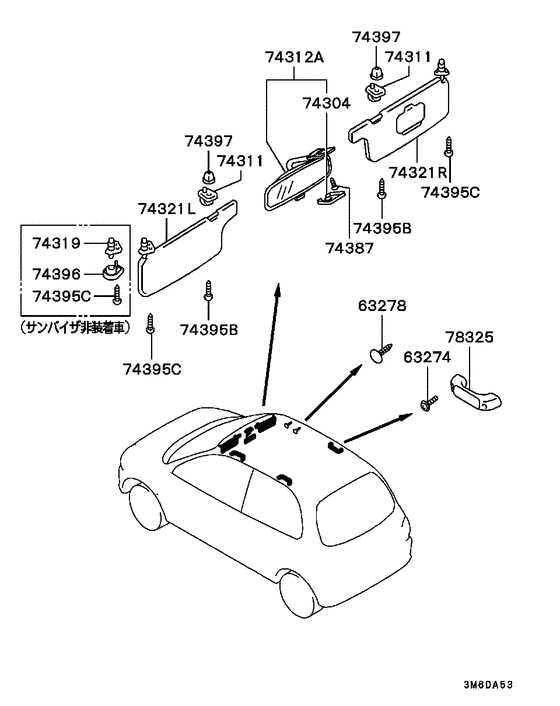 74397
74311
74312A
74304
74397
74311
74321R
74395C
74321L
74395B
74387
74319
74396
74395C
(サンバイザ非装着車)
74395B
74395C
63278
78325
63274
3M6DA53