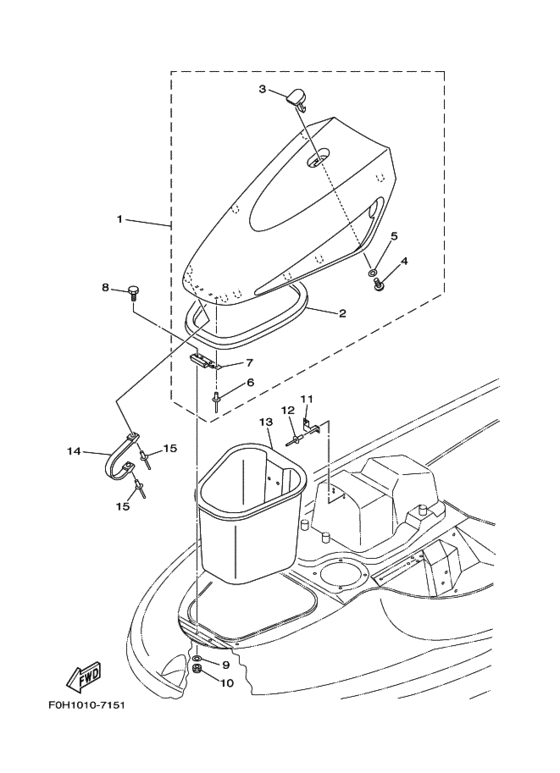 3
1
5
4
8
2
7
6
11
12
13
14
15
15
9
10
FWD
F0H1010-7151