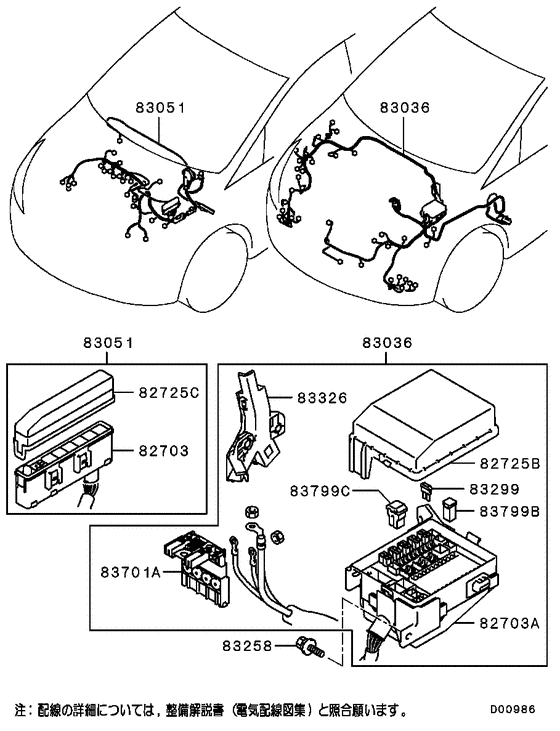 83051

83036

83051

83036

82725C

82703

83326

82725B

83799C

83299

83799B

83701A

82703A

83258

注：配線の詳細については，整備解説書（電気配線図集）と照合願います。

D00986