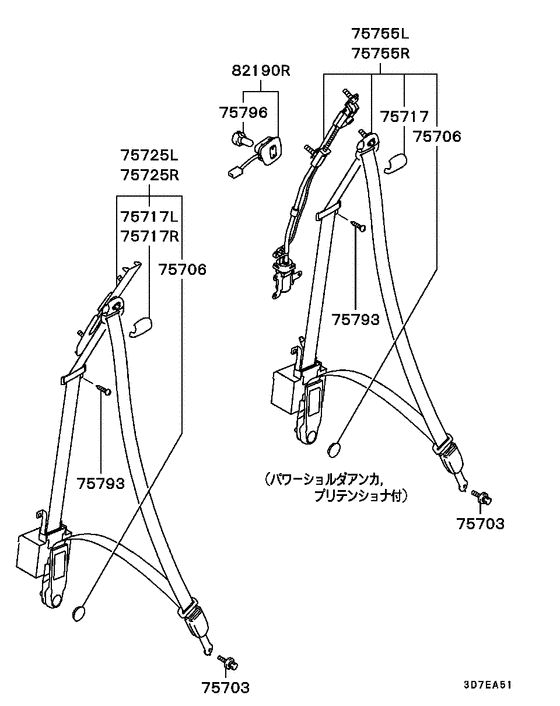 75755L
75755R
82190R
75796
75717
75706
75725L
75725R
75717L
75717R
75706
75793
75793
(パワーショルダアンカ,
プリテンショナ付)
75703
75703
3D7EA51