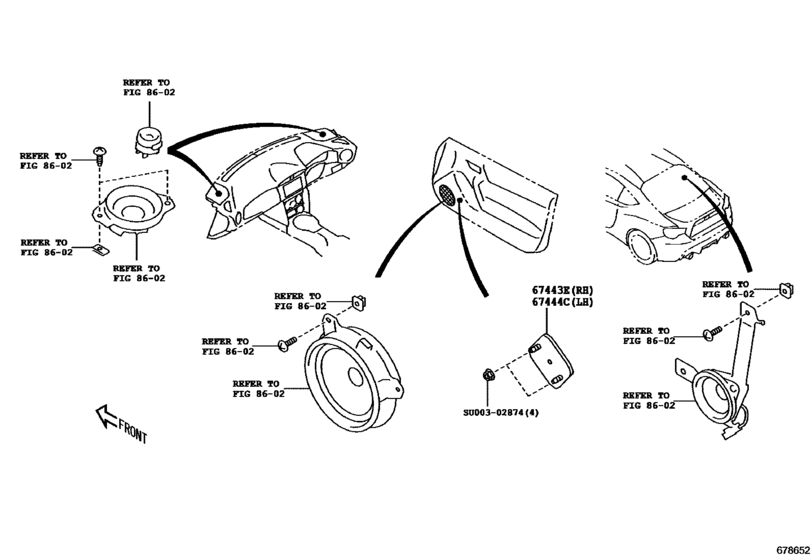 REFER TO
FIG 86-02

REFER TO
FIG 86-02

REFER TO
FIG 86-02

REFER TO
FIG 86-02

REFER TO
FIG 86-02

REFER TO
FIG 86-02

REFER TO
FIG 86-02

67443E(RH)
67444C(LH)

SU003-02874(4)

REFER TO
FIG 86-02

REFER TO
FIG 86-02

REFER TO
FIG 86-02

FRONT

678652