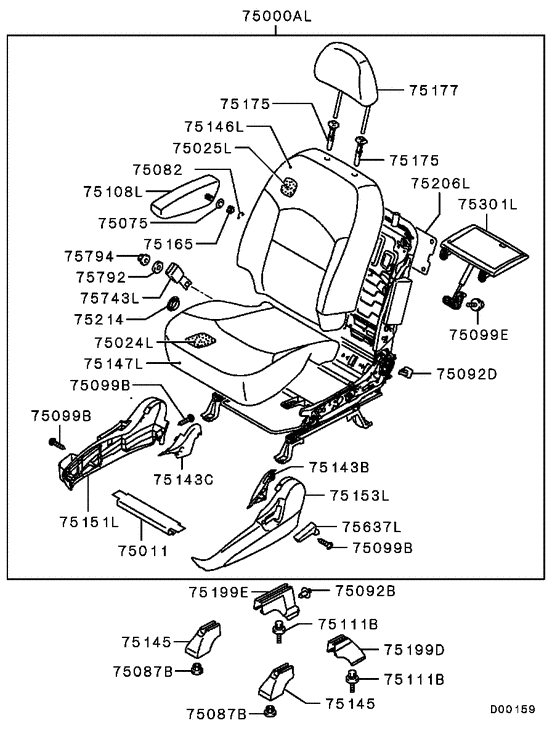 75000AL
75177
75175
75146L
75025L
75175
75082
75206L
75108L
75301L
75075
75165
75794
75792
75743L
75214
75099E
75024L
75147L
75092D
75099B
75099B
75143C
75143B
75153L
75151L
75637L
75011
75099B
75199E
75092B
75111B
75145
75199D
75087B
75111B
75145
75087B
D00159