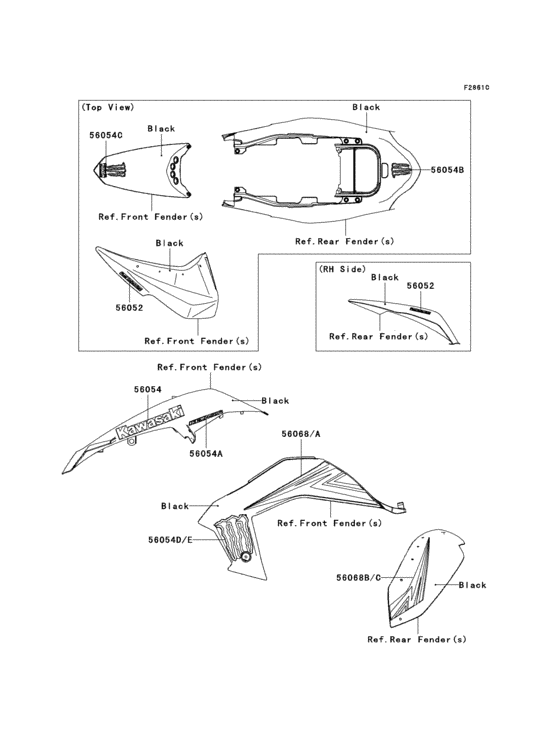 F2861C

(Top View)

Black

56054C

Black

56054B

Ref.Front Fender(s)

Ref.Rear Fender(s)

Black

56052

Ref.Front Fender(s)

(RH Side)

Black

56052

Ref.Rear Fender(s)

Ref.Front Fender(s)

56054

Black

Kawasaki

56054A

56068/A

Black

Ref.Front Fender(s)

56054D/E

56068B/C

Black

Ref.Rear Fender(s)