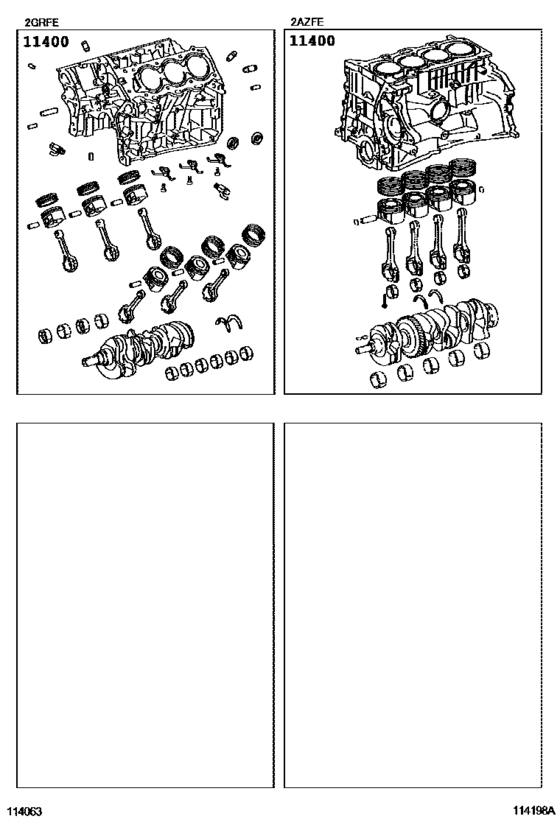 2GRFE

11400

2AZFE

11400

114063

114198A