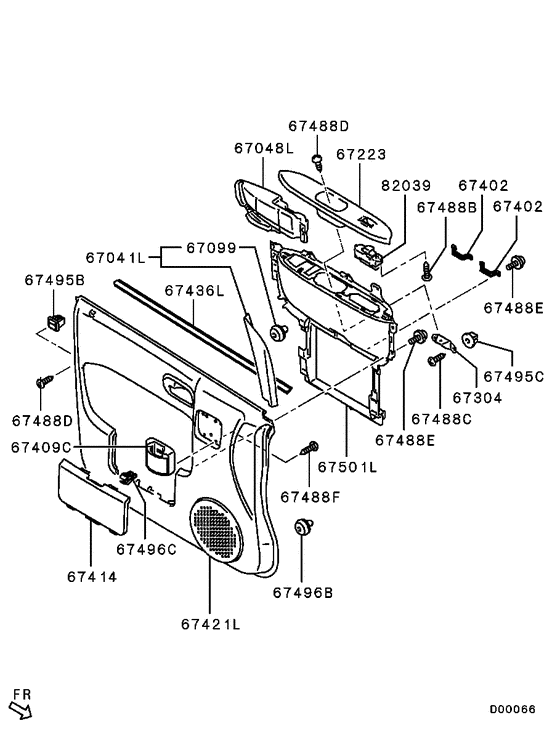 67488D
67048L
67223
82039
67402
67488B
67402
67041L
67099
67495B
67436L
67488E
67495C
67304
67488D
67488C
67488E
67409C
67501L
67488F
67496C
67414
67496B
67421L
FR
D00066