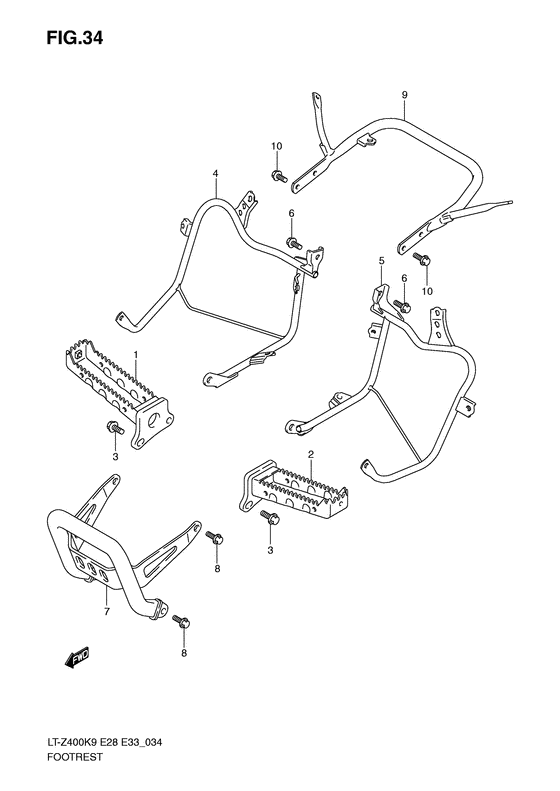 FIG.34

9

10

4

6

5

6

10

1

3

2

3

8

7

8

FWD

LT-Z400K9 E28 E33_034
FOOTREST