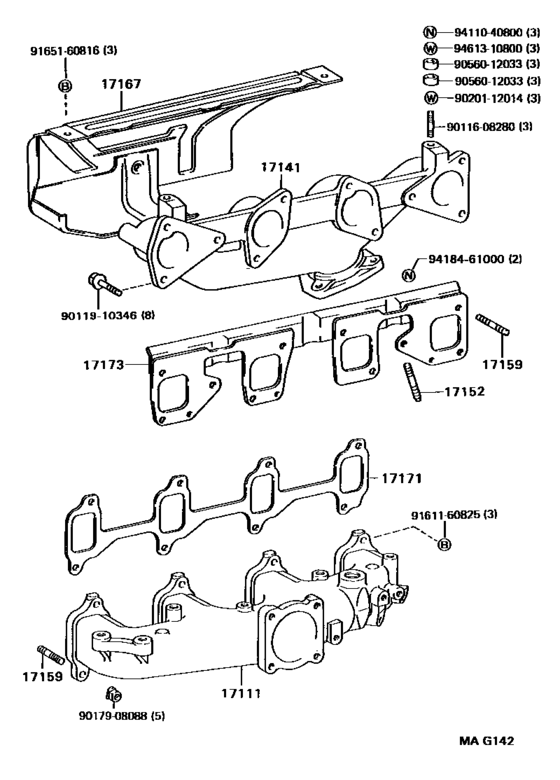 91651-60816 (3)
B
17167
N 94110-40800 (3)
W 94613-10800 (3)
90560-12033 (3)
90560-12033 (3)
W 90201-12014 (3)
90116-08280 (3)
17141
N 94184-61000 (2)
90119-10346 (8)
17173
17159
17152
17171
91611-60825 (3)
B
17159
17111
90179-08088 (5)
MA G142