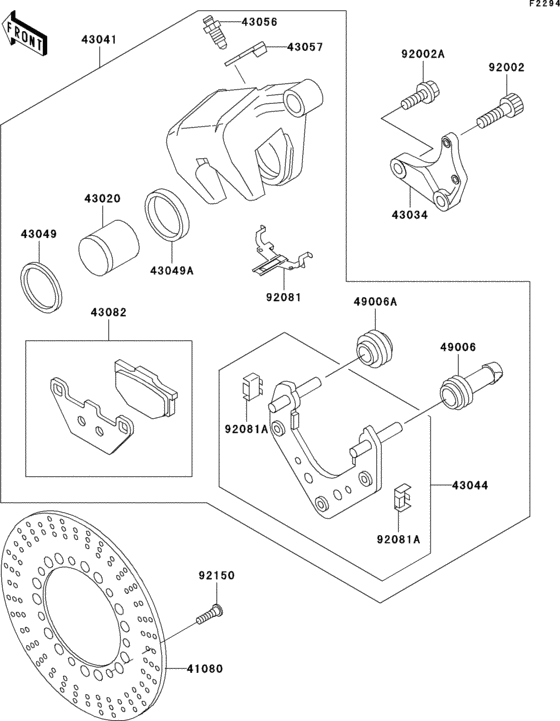 F2294

FRONT

43041

43056

43057

92002A

92002

43034

43020

43049

43049A

92081

43082

49006A

49006

92081A

43044

92081A

92150

41080