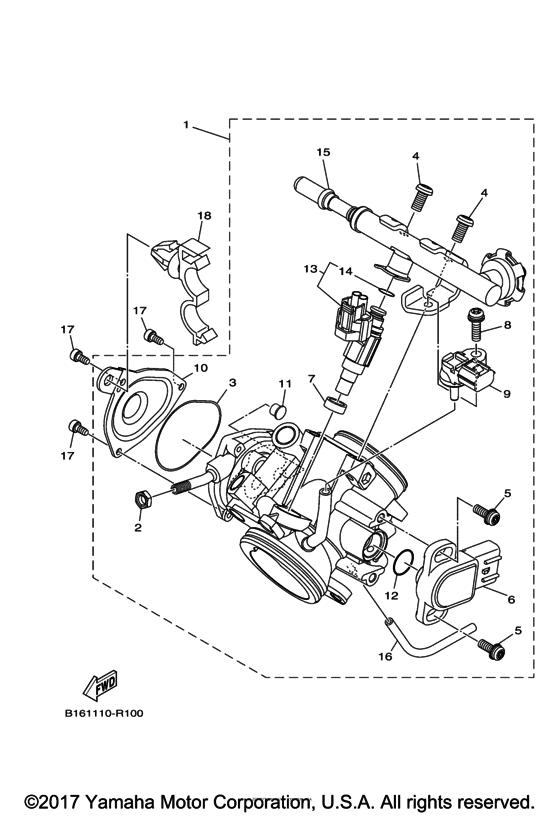 1
15
4
4
18
13
14
17
8
17
10
3
11
7
9
17
5
2
12
6
5
16
FWD
B161110-R100

©2017 Yamaha Motor Corporation, U.S.A. All rights reserved.