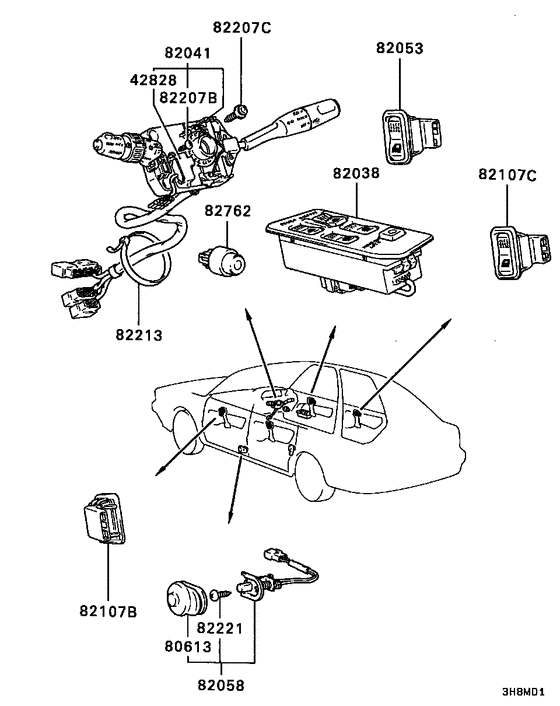 82207C
82041
42828
82207B
82053
82038
82107C
82762
82213
82107B
82221
80613
82058
3H8M01