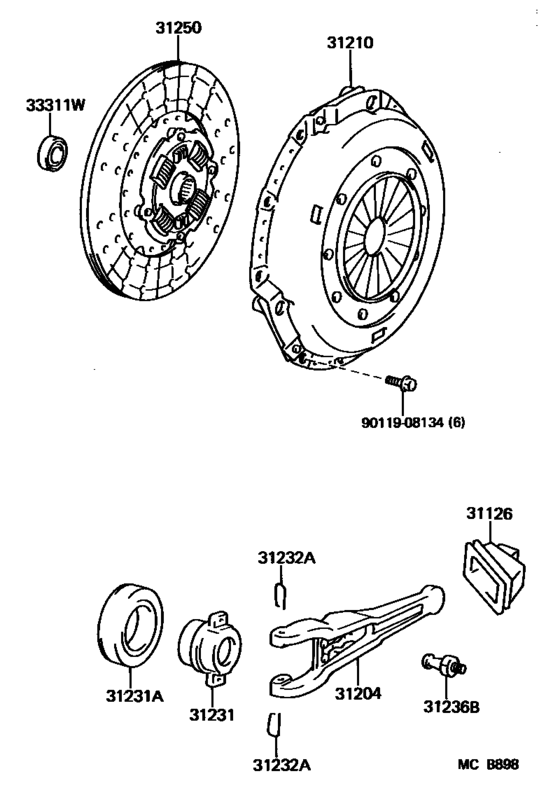 31250
31210
33311W
90119-08134 (6)
31126
31232A
31231A
31231
31204
31236B
31232A
MC B898