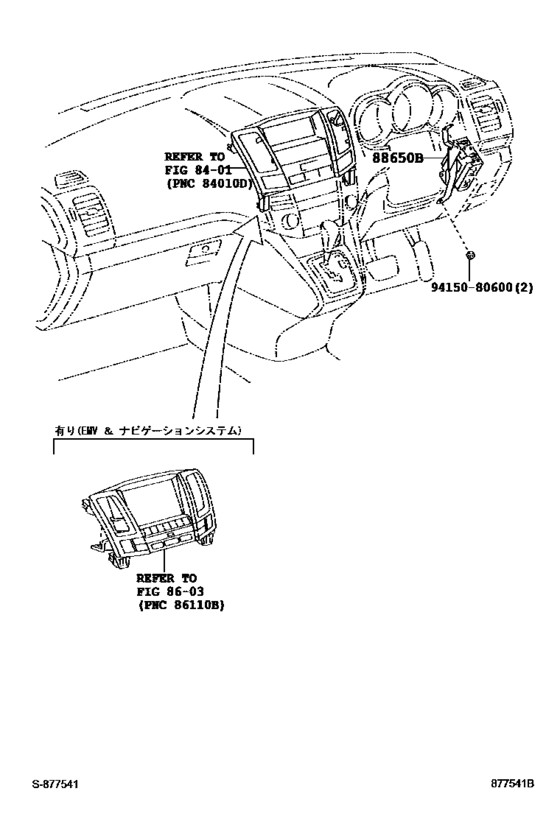 REFER TO
FIG 84-01
(PNC 84010D)

88650B

94150-80600(2)

有り(EMV & ナビゲーションシステム)

REFER TO
FIG 86-03
(PNC 86110B)

S-877541

877541B