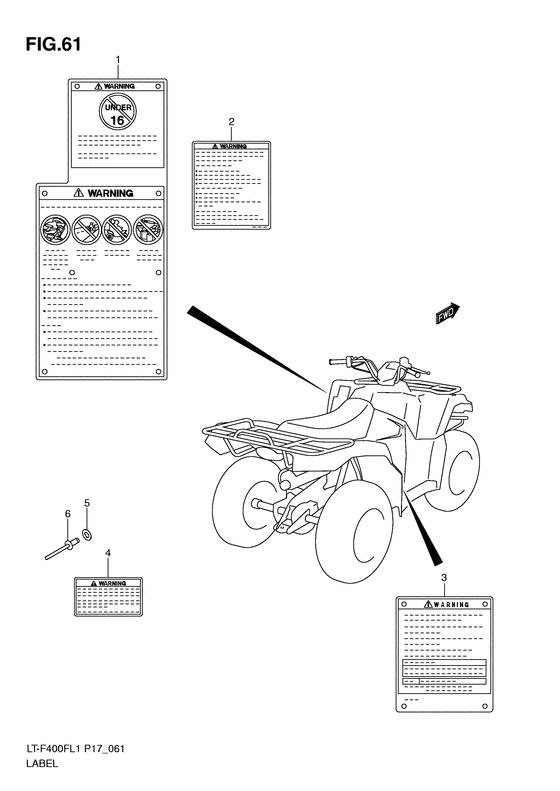 FIG.61

1

WARNING

UNDER 16

WARNING

2

WARNING

FWD

6

5

4

WARNING

3

WARNING

LT-F400FL1 P17_061
LABEL