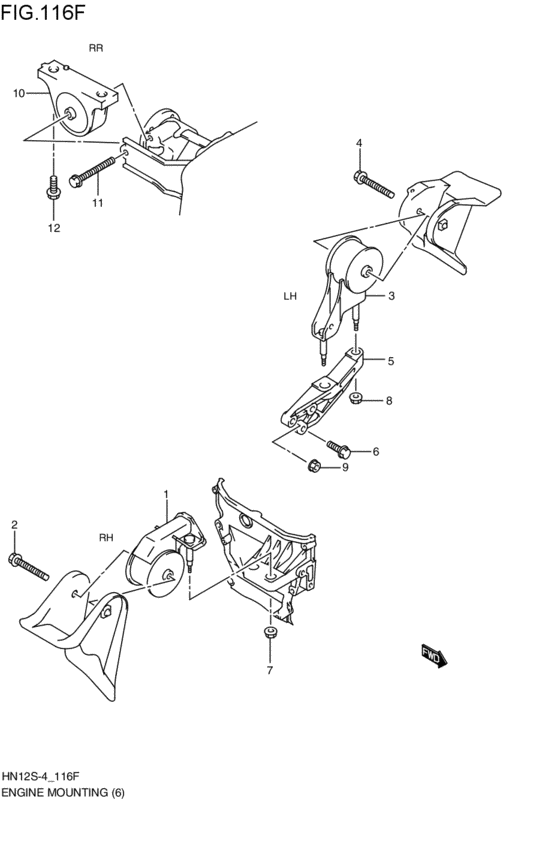 FIG.116F

RR

10

11

12

4

LH

3

5

8

6

9

1

2

RH

7

FWD

HN12S-4_116F
ENGINE MOUNTING (6)