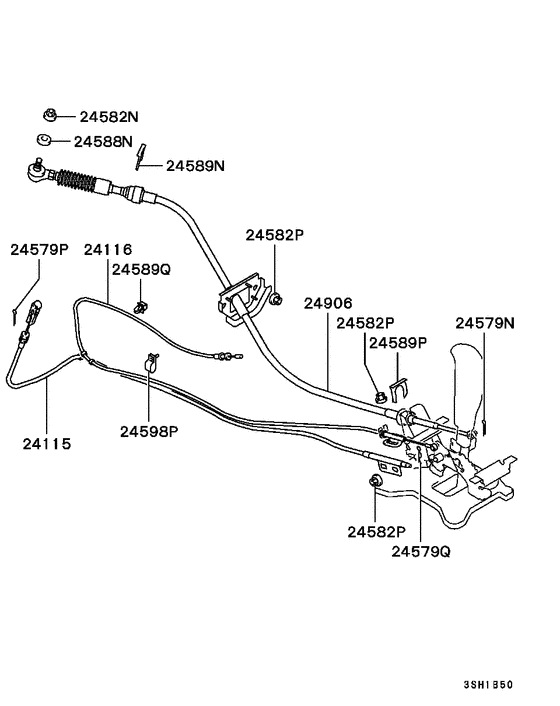 24582N
24588N
24589N
24582P
24579P
24116
24589Q
24906
24582P
24579N
24589P
24598P
24115
24582P
24579Q
3SH1B50