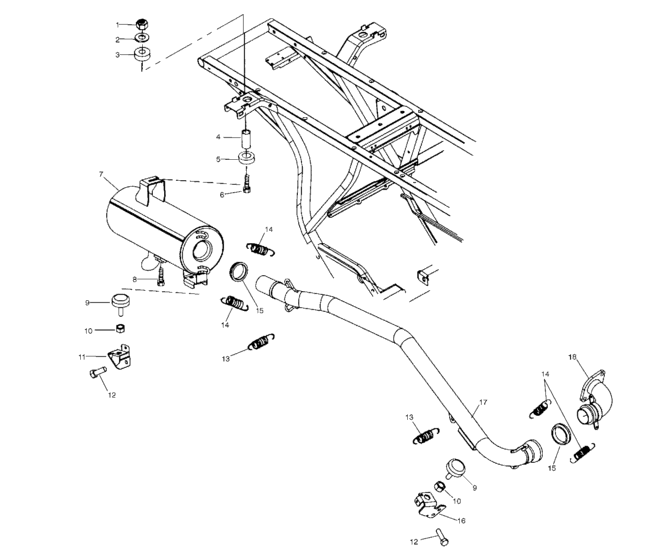 1
2
3
4
5
6
7
14
8
15
9
14
10
13
11
12
18
14
17
13
15
9
10
16
12