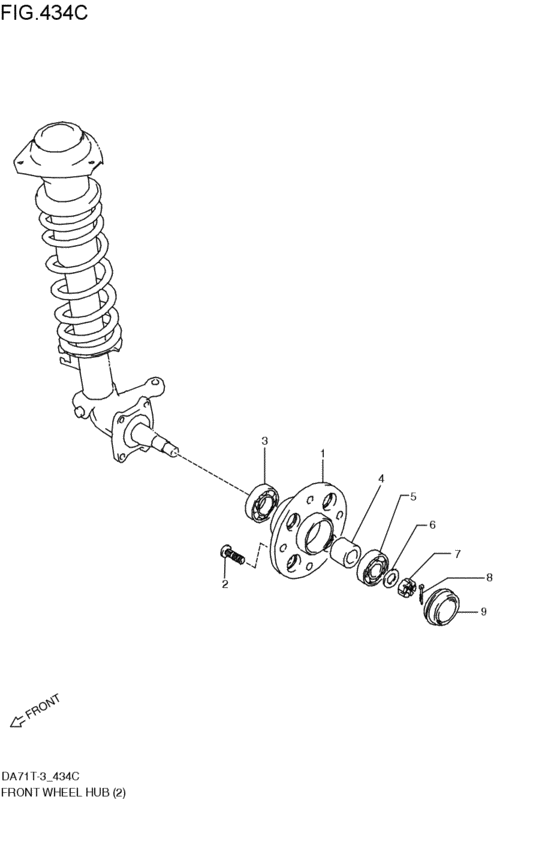 FIG.434C

3
1
4
5
6
7
8
9
2

FRONT

DA71T-3_434C
FRONT WHEEL HUB (2)