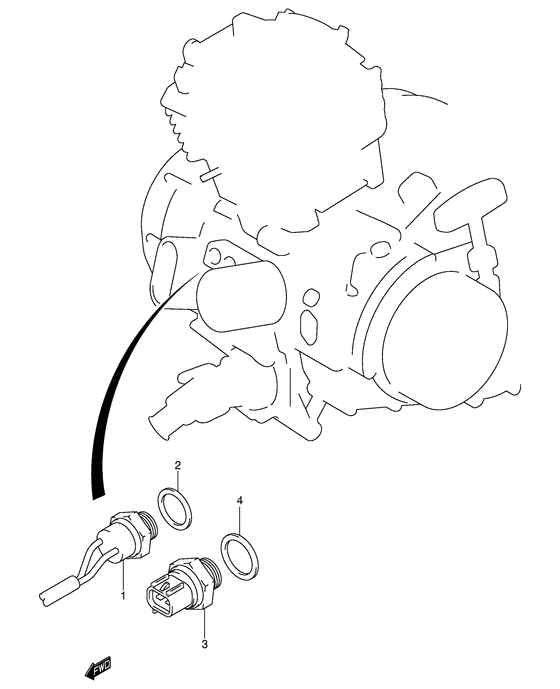 2
4
1
3
FWD