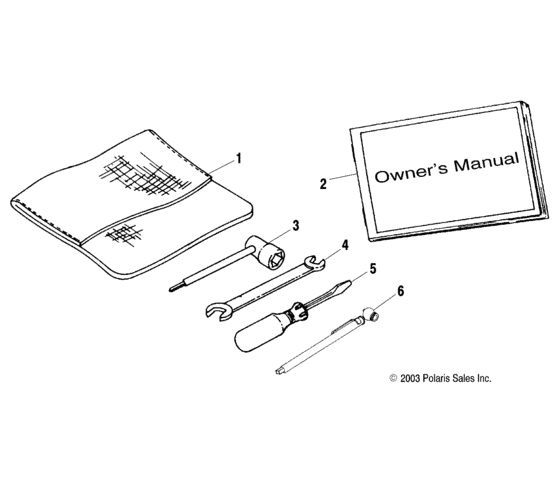 1

2

Owner's Manual

3

4

5

6

© 2003 Polaris Sales Inc.