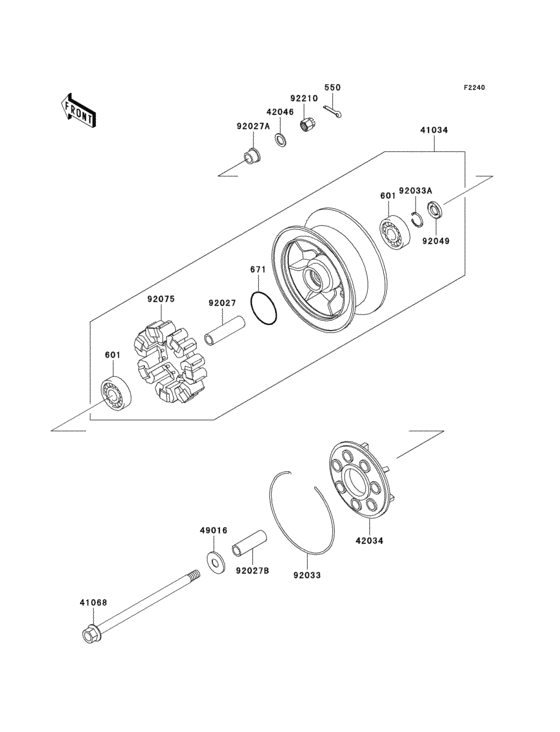 F2240

FRONT

550
92210
42046
92027A
41034
601
92033A
92049
671
92075
92027
601
49016
92027B
92033
42034
41068