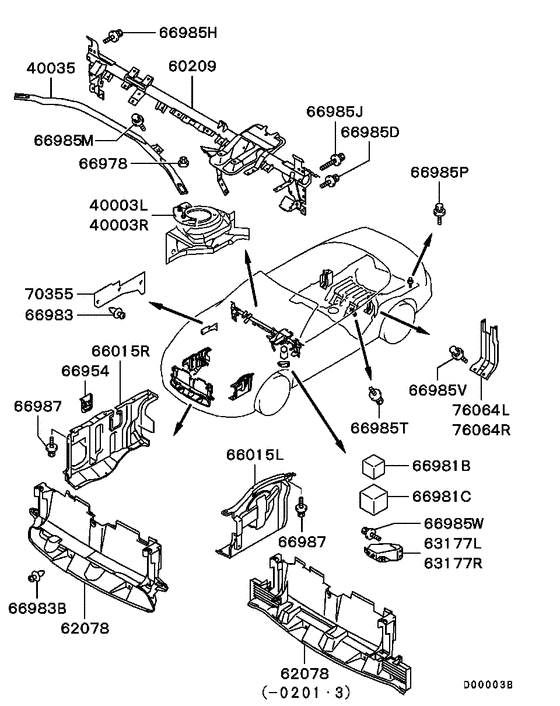 66985H
40035
60209
66985M
66978
66985J
66985D
66985P
40003L
40003R
70355
66983
66015R
66954
66987
66985V
76064L
76064R
66985T
66015L
66981B
66981C
66987
66985W
63177L
63177R
66983B
62078
62078
(-0201·3)
D00003B