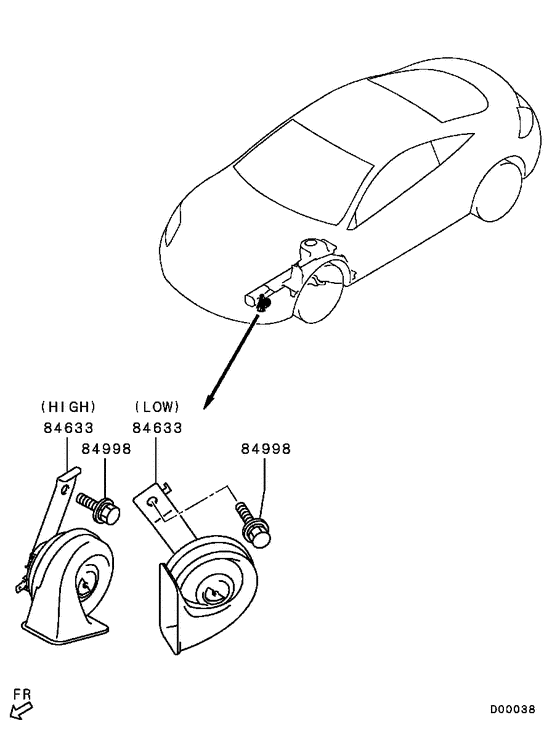 (HIGH)
84633
84998
(LOW)
84633
84998
FR
D00038