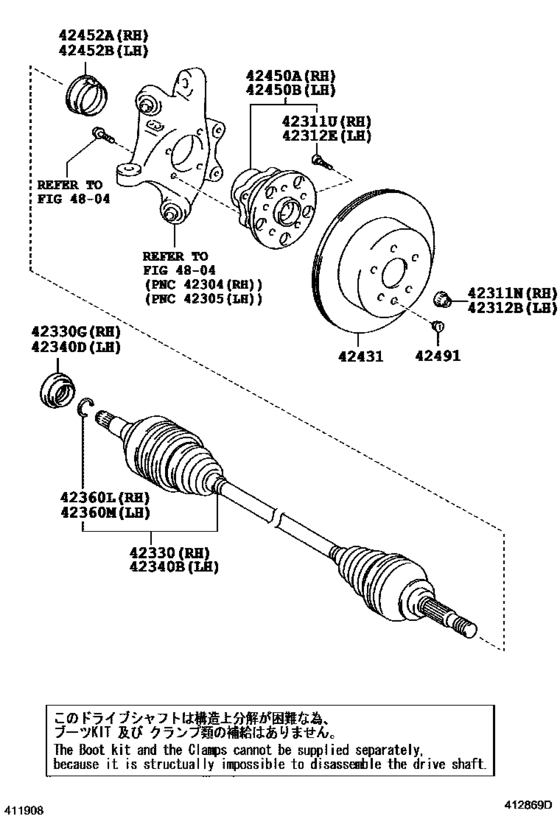 42452A(RH)
42452B(LH)

42450A(RH)
42450B(LH)

42311U(RH)
42312E(LH)

REFER TO
FIG 48-04

REFER TO
FIG 48-04
(PNC 42304(RH))
(PNC 42305(LH))

42311N(RH)
42312B(LH)

42330G(RH)
42340D(LH)

42431

42491

42360L(RH)
42360M(LH)

42330(RH)
42340B(LH)

このドライブシャフトは構造上分解が困難な為、
ブーツKIT 及び クランプ類の補給はありません。
The Boot kit and the Clamps cannot be supplied separately,
because it is structually impossible to disassemble the drive shaft.

411908

412869D