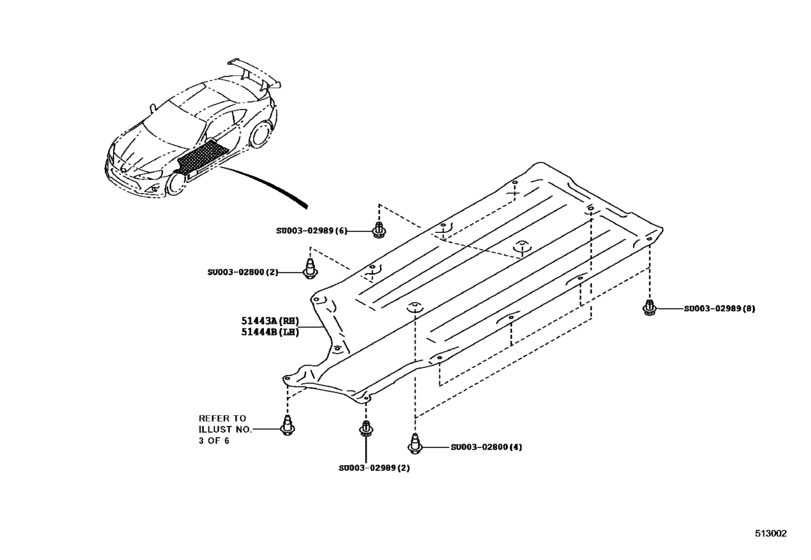 SU003-02989(6)

SU003-02800(2)

51443A(RH)
51444B(LH)

SU003-02989(8)

REFER TO
ILLUST NO.
3 OF 6

SU003-02800(4)

SU003-02989(2)

513002