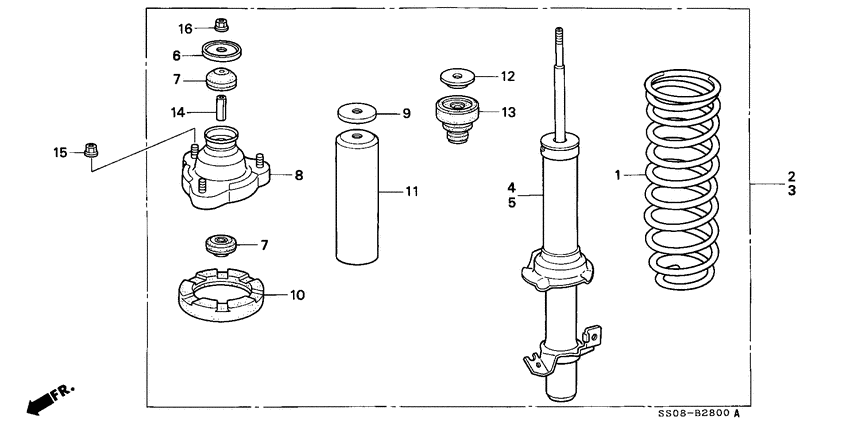 16
6
7
14
15
8
7
10
9
11
12
13
4
5
1
2
3
FR.
SS08-B2800 A