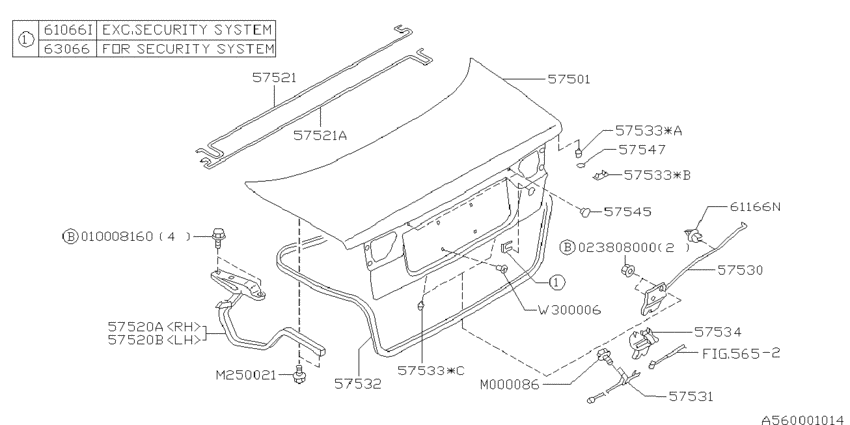 | ① | 61066I | EXC.SECURITY SYSTEM |
|---|---|---|
| | 63066 | FOR SECURITY SYSTEM |

57521
57521A
57501
57533*A
57547
57533*B
57545
61166N
Ⓑ010008160 ( 4 )
Ⓑ023808000( 2 )
57530
①
W300006
57520A<RH>
57520B<LH>
57534
FIG.565-2
M250021
57532
57533*C
M000086
57531
A560001014