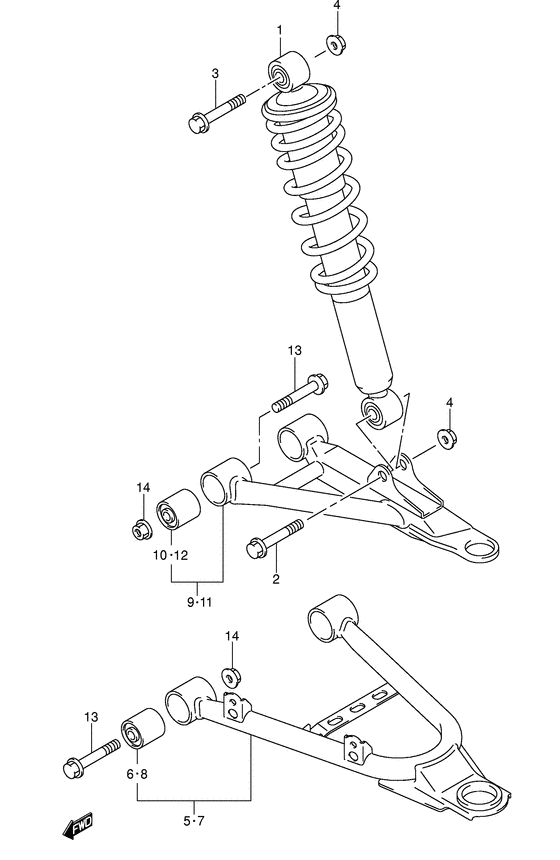 4
1
3
13
4
14
10·12
2
9·11
14
13
6·8
5·7
FWD