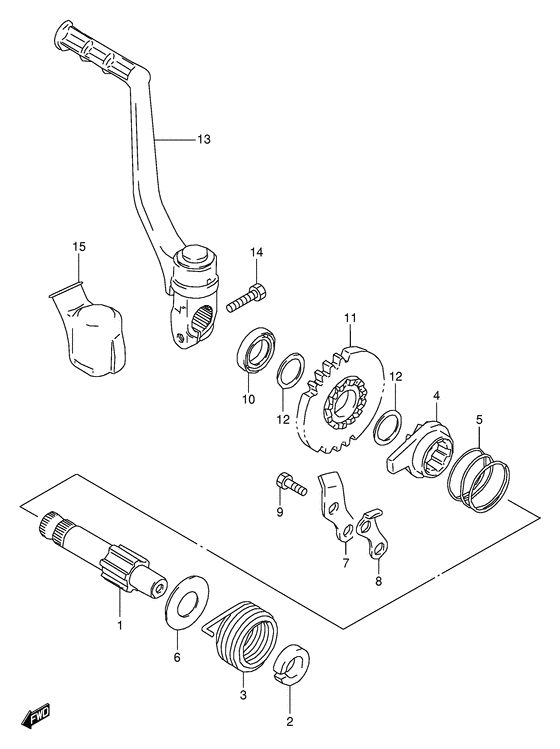 13
15
14
11
10
12
12
4
5
9
7
8
1
6
3
2
FWD