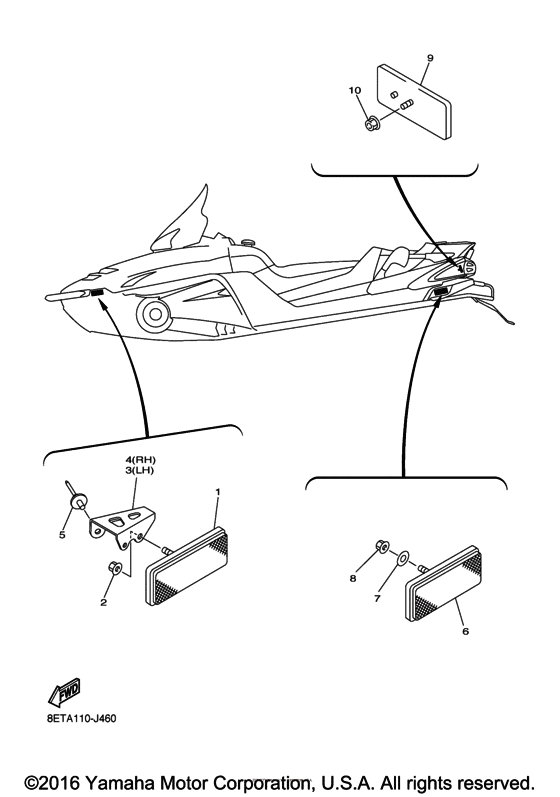 9
10
4(RH)
3(LH)
1
5
2
8
7
6
FWD
8ETA110-J460
©2016 Yamaha Motor Corporation, U.S.A. All rights reserved.