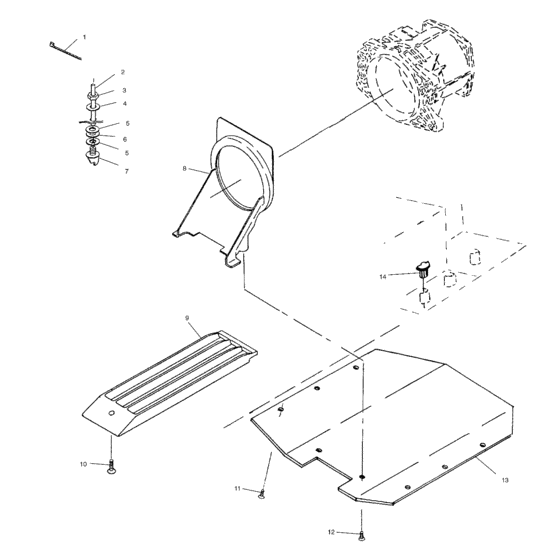 1
2
3
4
5
6
5
7
8
14
9
10
11
12
13