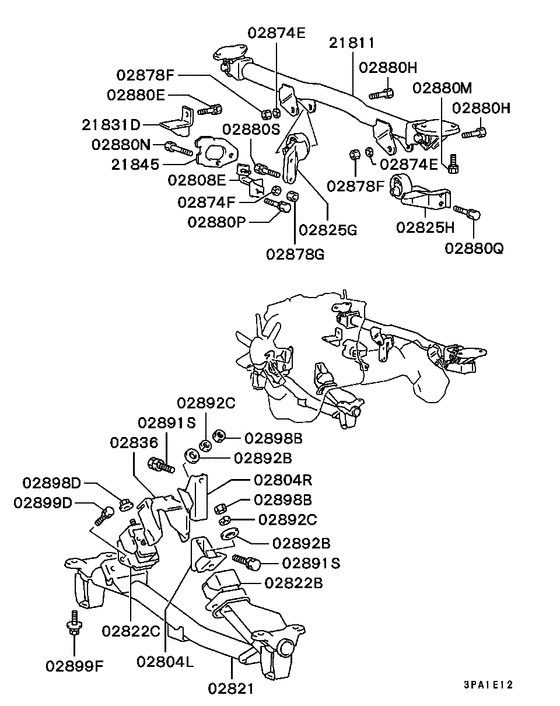 02874E
21811
02878F
02880H
02880E
02880M
02880H
21831D
02880S
02880N
21845
02874E
02808E
02878F
02874F
02880P
02825G
02825H
02878G
02880Q
02892C
02891S
02898B
02836
02892B
02898D
02804R
02899D
02898B
02892C
02892B
02891S
02822B
02822C
02899F
02804L
02821
3PA1E12