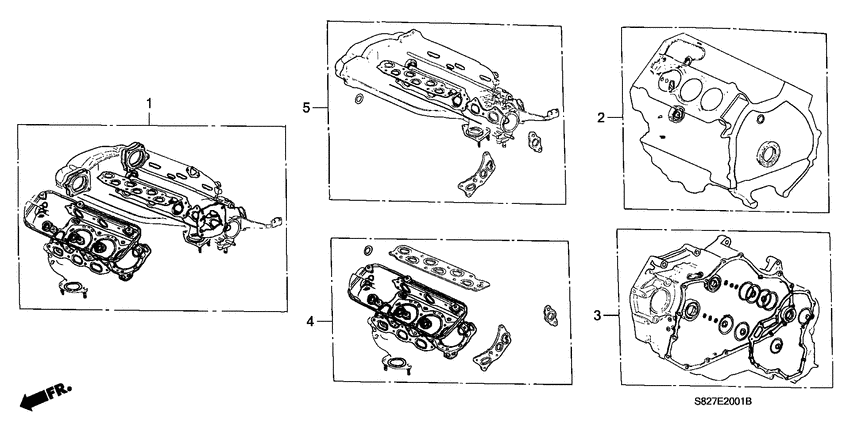 1
5
2
4
3
FR.
S827E2001B