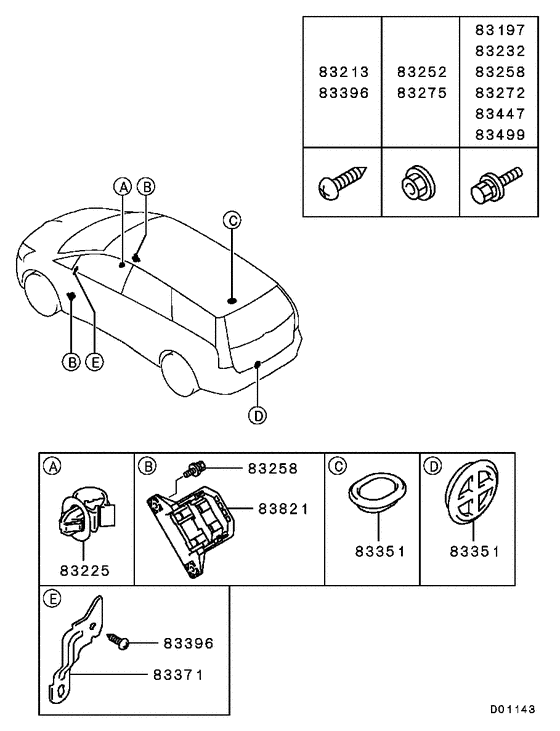 | 83213 83396 | 83252 83275 | 83197 83232 83258 83272 83447 83499 |
|---|---|---|
| | | |

A B C B E D

A
83225

B
83258
83821

C
83351

D
83351

E
83396
83371

D01143