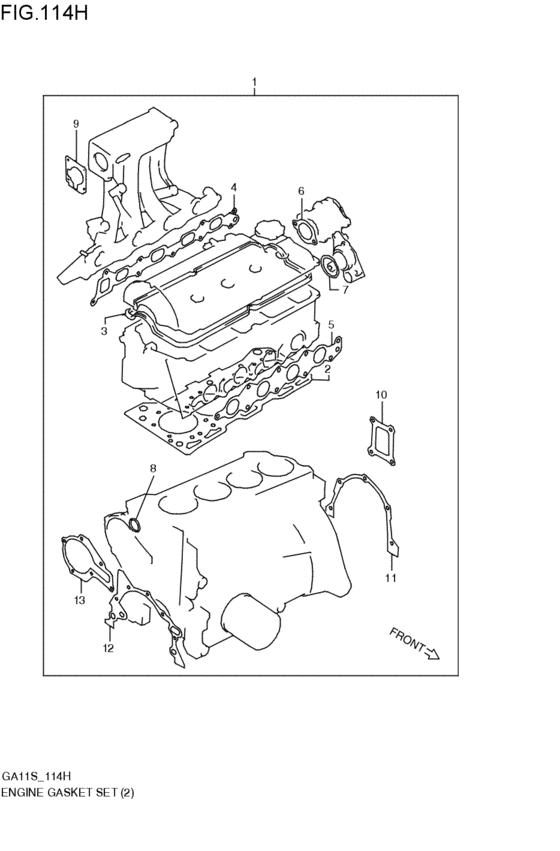 FIG.114H

1

9

4

6

7

3

5

2

10

8

11

13

12

FRONT

GA11S_114H
ENGINE GASKET SET (2)