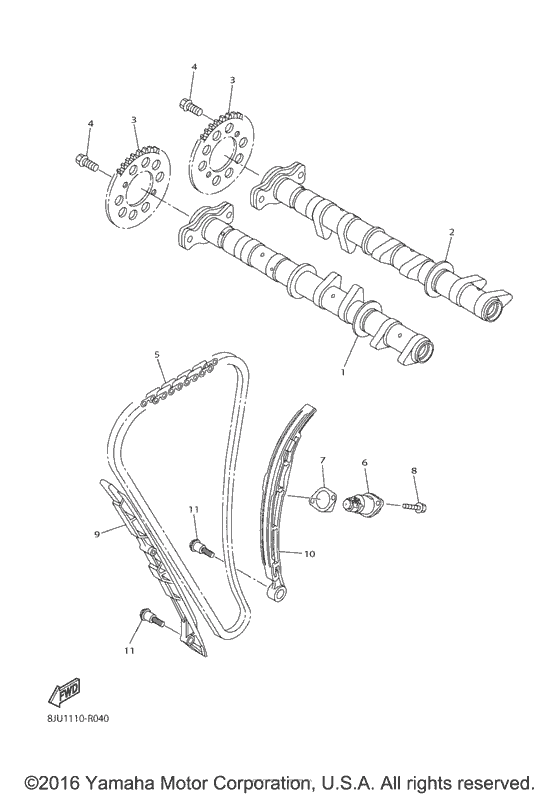 4
3
4
3
2
1
5
7
6
8
11
9
10
11
FWD
8JU1110-R040

©2016 Yamaha Motor Corporation, U.S.A. All rights reserved.