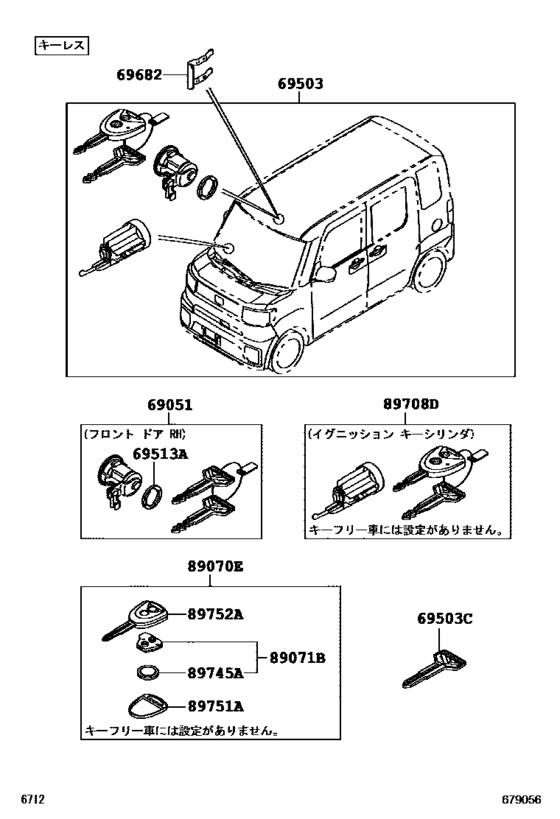 キーレス

69682

69503

69051

(フロント ドア RH)

69513A

89708D

(イグニッション キーシリンダ)

キーフリー車には設定がありません。

89070E

89752A

89071B

89745A

89751A

キーフリー車には設定がありません。

69503C

6712

679056