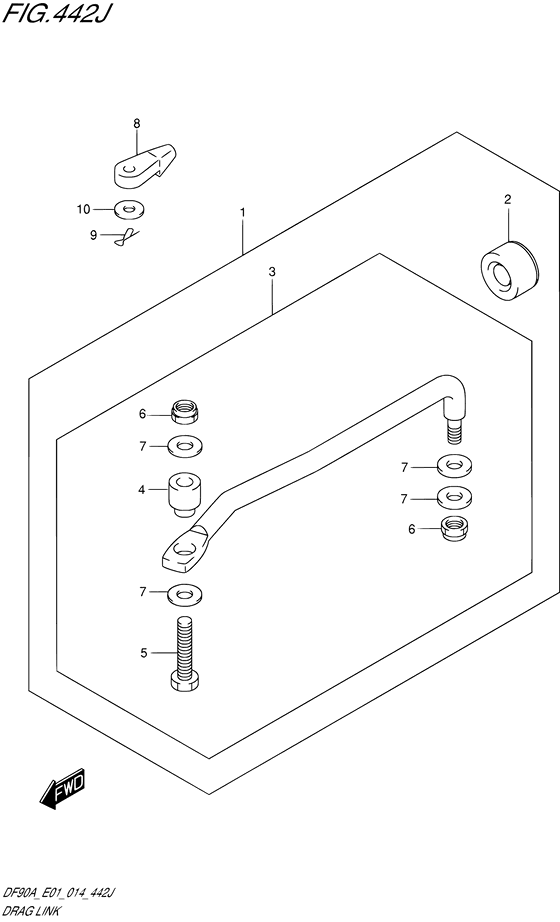 FIG.442J

8

10

9

1

2

3

6

7

4

7

7

6

7

5

FWD

DF90A_E01_014_442J
DRAG LINK