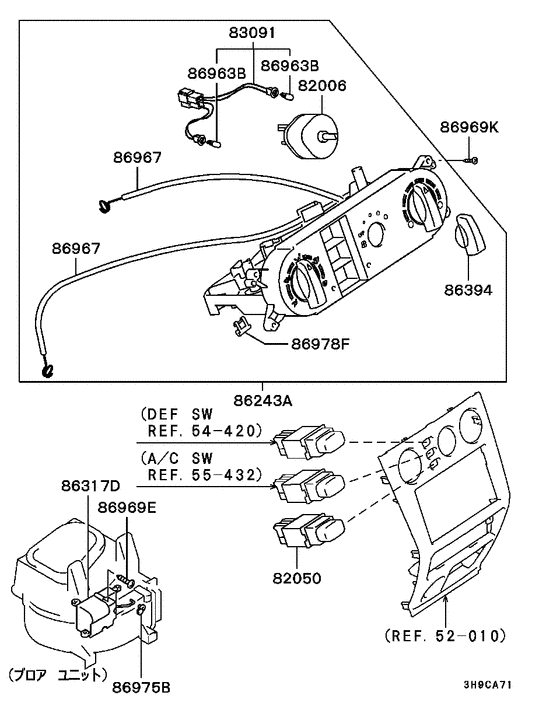 83091
86963B
86963B
82006
86969K
86967
86967
86394
86978F
86243A
(DEF SW
REF. 54-420)
(A/C SW
REF. 55-432)
86317D
86969E
82050
(REF. 52-010)
(ブロア ユニット)
86975B
3H9CA71